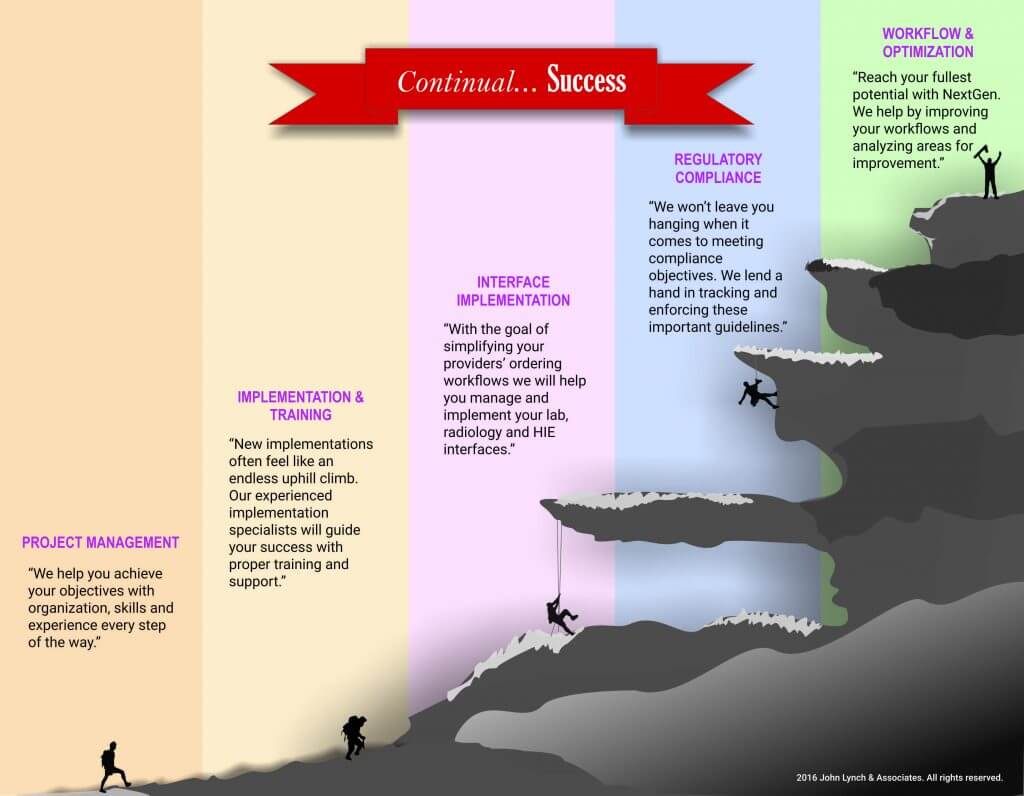 Continual… Success

PROJECT MANAGEMENT

"We help you achieve your objectives with organization, skills and experience every step of the way."

IMPLEMENTATION & TRAINING

"New implementations often feel like an endless uphill climb. Our experienced implementation specialists will guide your success with proper training and support."

INTERFACE IMPLEMENTATION

"With the goal of simplifying your providers' ordering workflows we will help you manage and implement your lab, radiology and HIE interfaces."

REGULATORY COMPLIANCE

"We won't leave you hanging when it comes to meeting compliance objectives. We lend a hand in tracking and enforcing these important guidelines."

WORKFLOW & OPTIMIZATION

"Reach your fullest potential with NextGen. We help by improving your workflows and analyzing areas for improvement."

2016 John Lynch & Associates. All rights reserved.